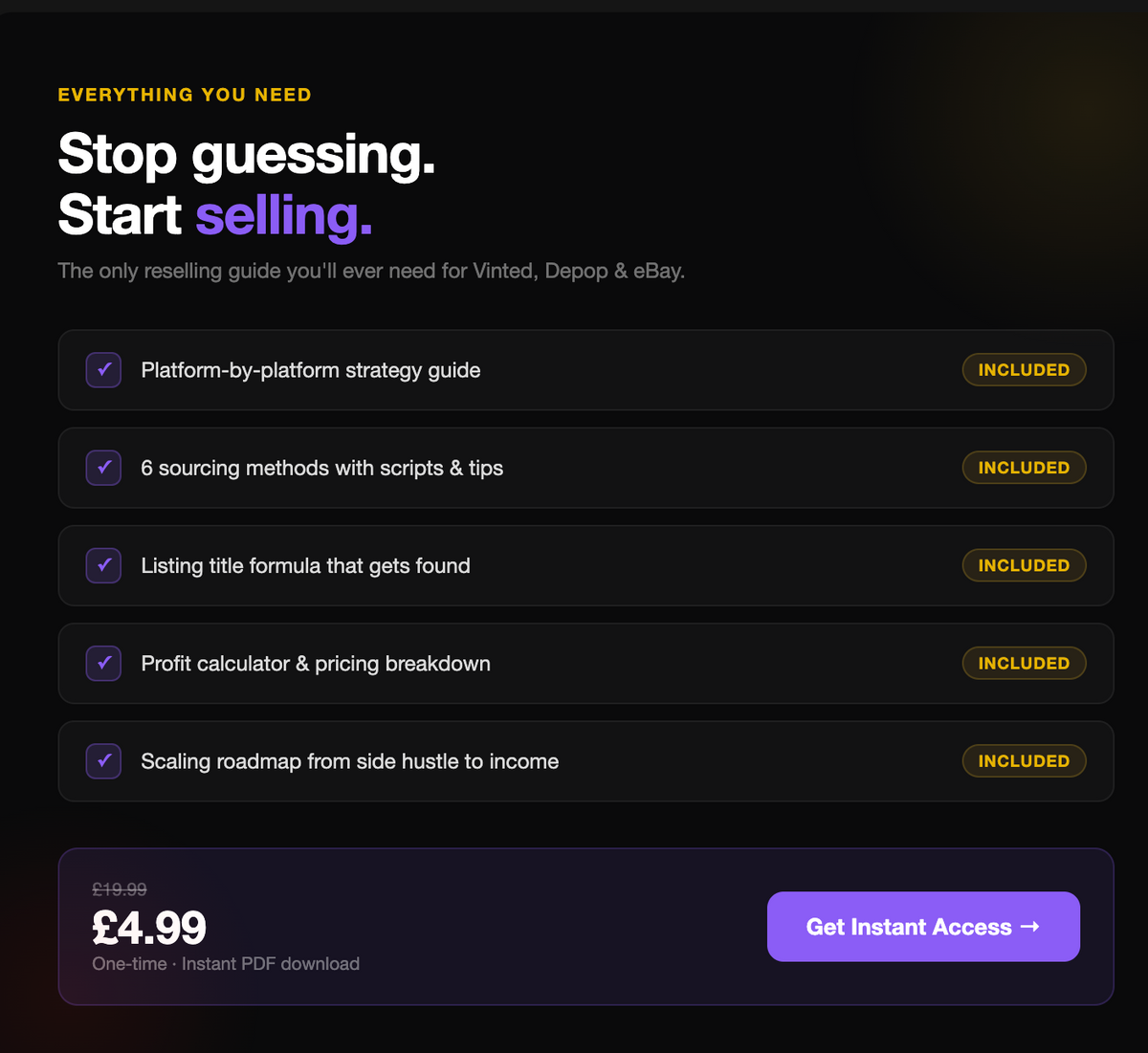 EVERYTHING YOU NEED

Stop guessing.
Start selling.

The only reselling guide you'll ever need for Vinted, Depop & eBay.

✓ Platform-by-platform strategy guide INCLUDED

✓ 6 sourcing methods with scripts & tips INCLUDED

✓ Listing title formula that gets found INCLUDED

✓ Profit calculator & pricing breakdown INCLUDED

✓ Scaling roadmap from side hustle to income INCLUDED

£19.99
£4.99
One-time · Instant PDF download

Get Instant Access →